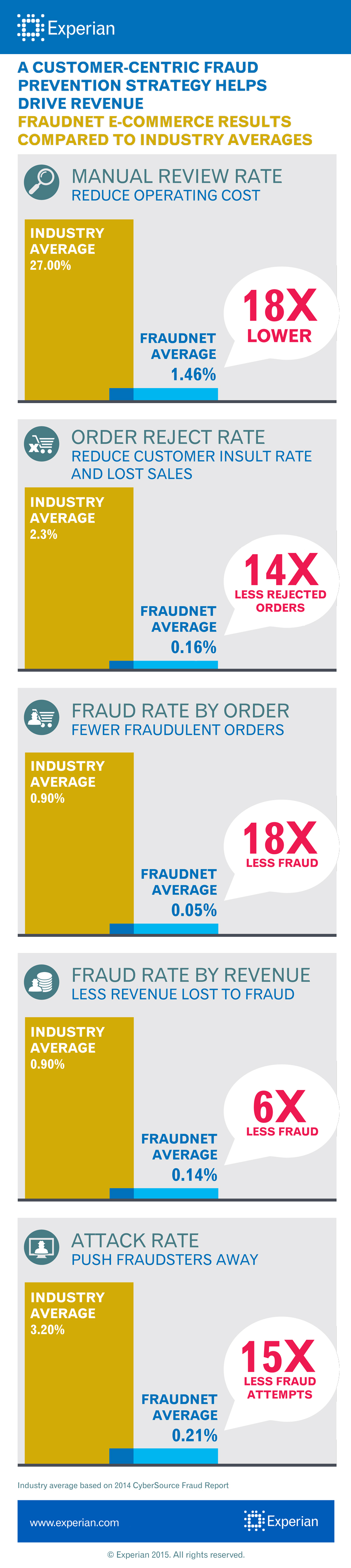 Experian

A CUSTOMER-CENTRIC FRAUD PREVENTION STRATEGY HELPS DRIVE REVENUE
FRAUDNET E-COMMERCE RESULTS COMPARED TO INDUSTRY AVERAGES

MANUAL REVIEW RATE
REDUCE OPERATING COST

INDUSTRY AVERAGE
27.00%

FRAUDNET AVERAGE
1.46%

18X LOWER

ORDER REJECT RATE
REDUCE CUSTOMER INSULT RATE AND LOST SALES

INDUSTRY AVERAGE
2.3%

FRAUDNET AVERAGE
0.16%

14X LESS REJECTED ORDERS

FRAUD RATE BY ORDER
FEWER FRAUDULENT ORDERS

INDUSTRY AVERAGE
0.90%

FRAUDNET AVERAGE
0.05%

18X LESS FRAUD

FRAUD RATE BY REVENUE
LESS REVENUE LOST TO FRAUD

INDUSTRY AVERAGE
0.90%

FRAUDNET AVERAGE
0.14%

6X LESS FRAUD

ATTACK RATE
PUSH FRAUDSTERS AWAY

INDUSTRY AVERAGE
3.20%

FRAUDNET AVERAGE
0.21%

15X LESS FRAUD ATTEMPTS

Industry average based on 2014 CyberSource Fraud Report

www.experian.com
Experian

© Experian 2015. All rights reserved.