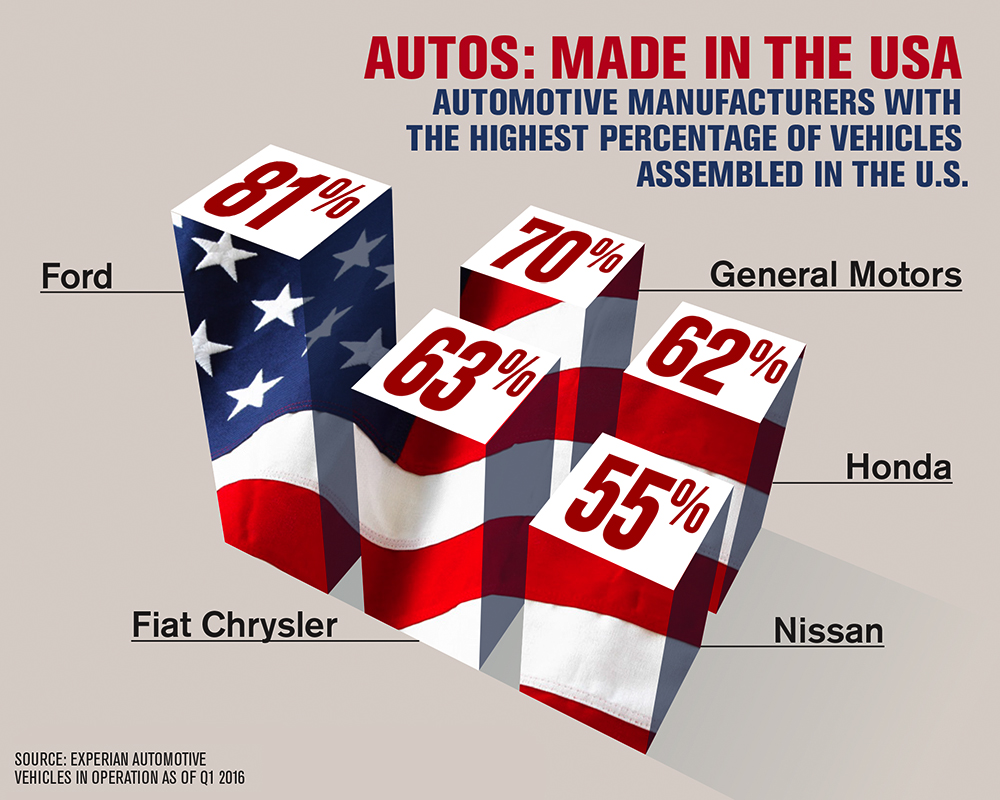 AUTOS: MADE IN THE USA
AUTOMOTIVE MANUFACTURERS WITH THE HIGHEST PERCENTAGE OF VEHICLES ASSEMBLED IN THE U.S.

81%
Ford

70%
General Motors

63%
Fiat Chrysler

62%
Honda

55%
Nissan

SOURCE: EXPERIAN AUTOMOTIVE VEHICLES IN OPERATION AS OF Q1 2016